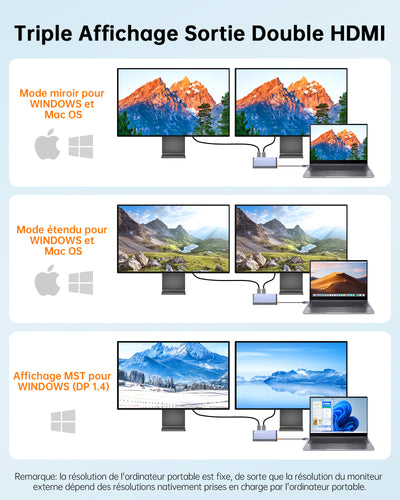 Triple Affichage Sortie Double HDMI

Mode miroir pour WINDOWS et Mac OS

Mode étendu pour WINDOWS et Mac OS

Affichage MST pour WINDOWS (DP 1.4)

Remarque: la résolution de l'ordinateur portable est fixe, de sorte que la résolution du moniteur externe dépend des résolutions nativement prises en charge par l'ordinateur portable.